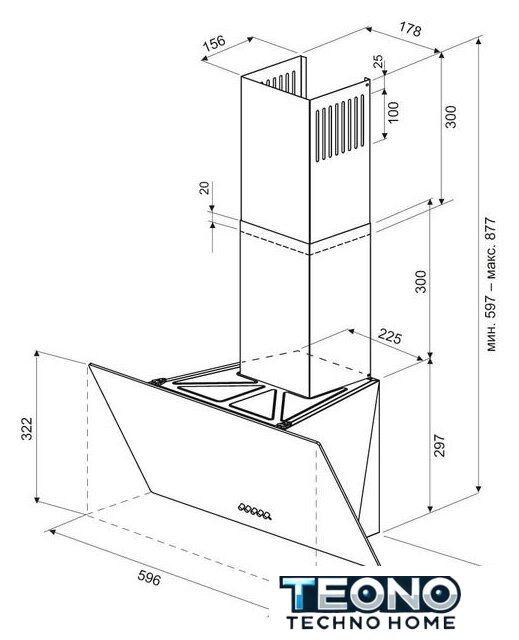 156
178
25
100
300
20
300
мин. 597 – макс. 877
225
322
297
596
TEONO
TECHNO HOME