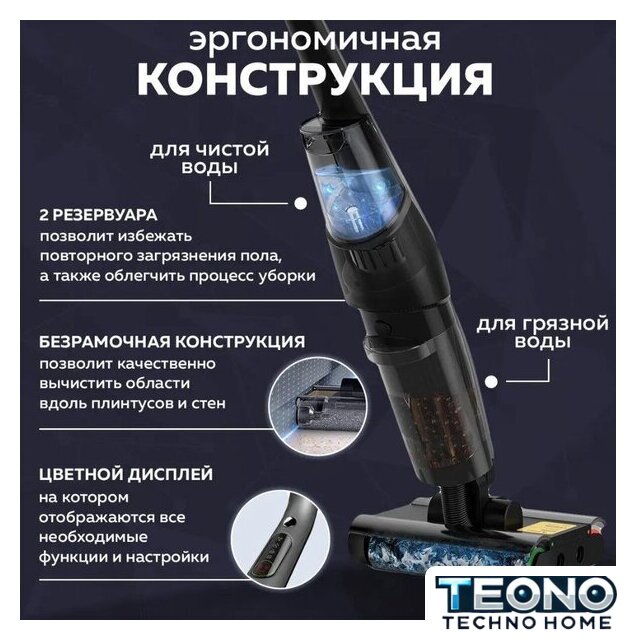 эргономичная
КОНСТРУКЦИЯ

для чистой воды

2 РЕЗЕРВУАРА
позволит избежать повторного загрязнения пола, а также облегчить процесс уборки

для грязной воды

БЕЗРАМОЧНАЯ КОНСТРУКЦИЯ
позволит качественно вычистить области вдоль плинтусов и стен

ЦВЕТНОЙ ДИСПЛЕЙ
на котором отображаются все необходимые функции и настройки

TEONO
TECHNO HOME