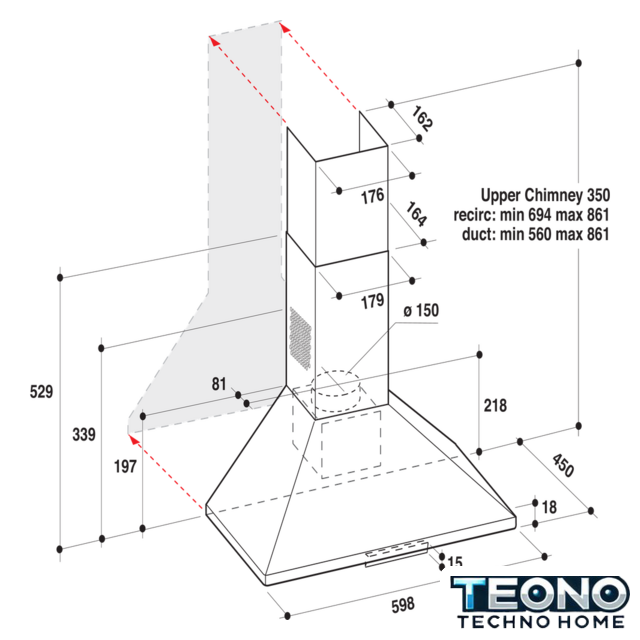 162

176

164

Upper Chimney 350
recirc: min 694 max 861
duct: min 560 max 861

179

ø 150

81

218

529

339

197

450

18

15

598

TEONO
TECHNO HOME