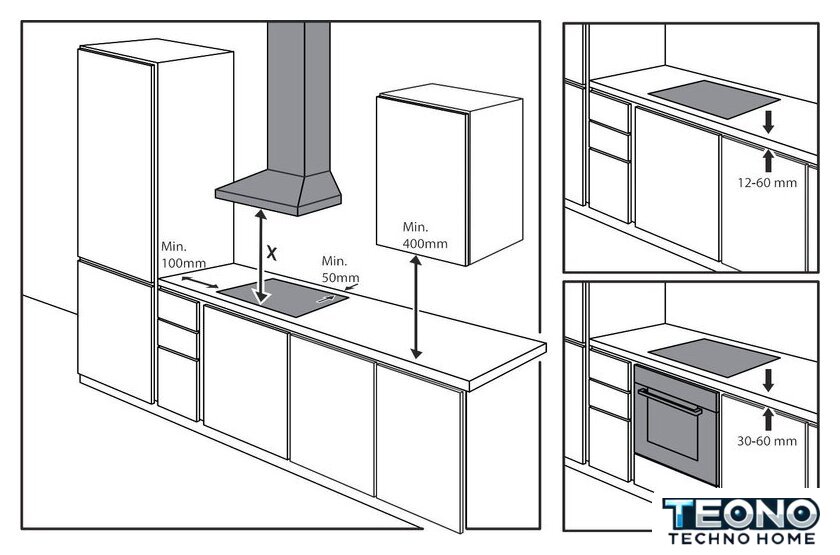 Min.
100mm

X

Min.
50mm

Min.
400mm

12-60 mm

30-60 mm

TEONO
TECHNO HOME