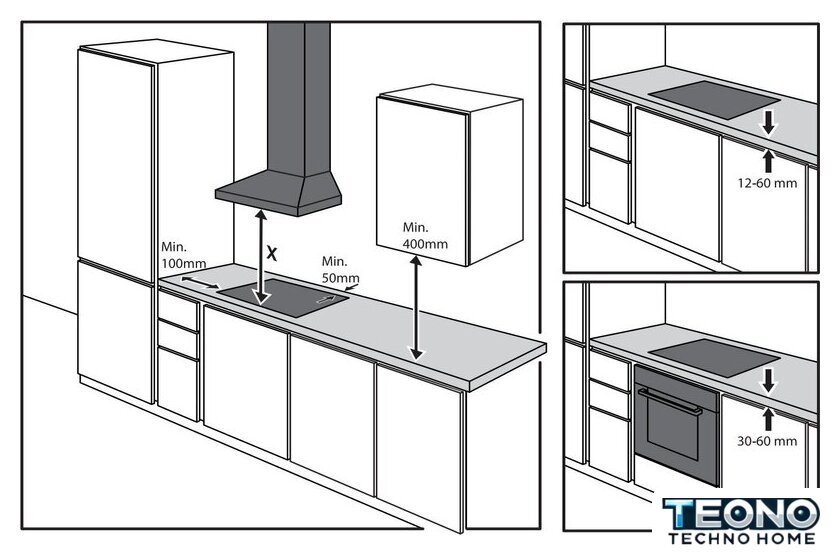 Min.
100mm

X

Min.
50mm

Min.
400mm

12-60 mm

30-60 mm

TEONO
TECHNO HOME