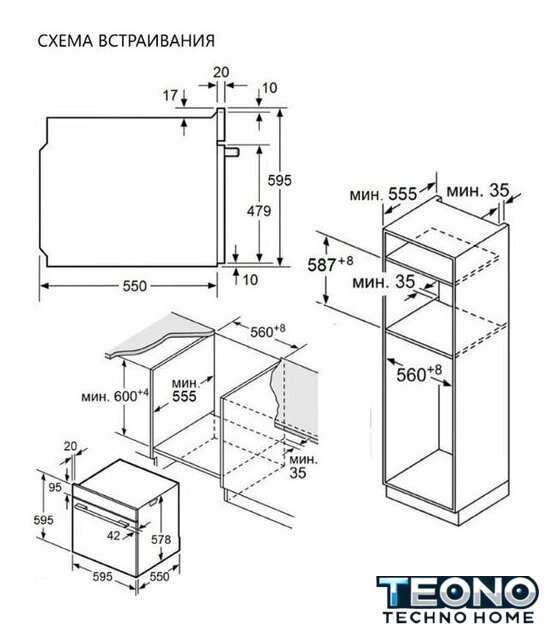 СХЕМА ВСТРАИВАНИЯ

20
17
10
595
479
10
550

мин. 555
мин. 35
$587^{+8}$
мин. 35
$560^{+8}$

$560^{+8}$
мин. $600^{+4}$
мин. 555
мин. 35

20
95
595
42
578
595
550

TEONO
TECHNO HOME