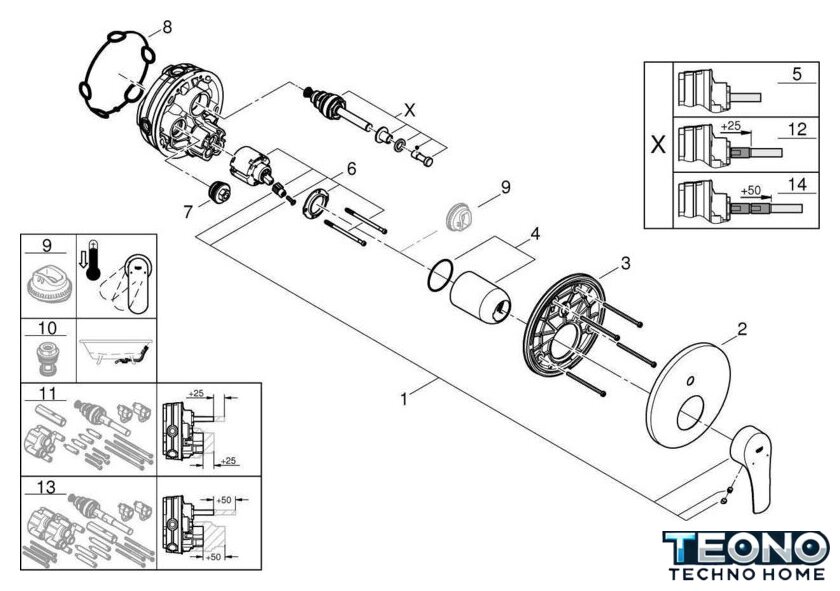 8

X

6

7

9

4

3

2

1

X

5

+25

12

+50

14

9

10

11

+25

+25

13

+50

+50

TEONO
TECHNO HOME