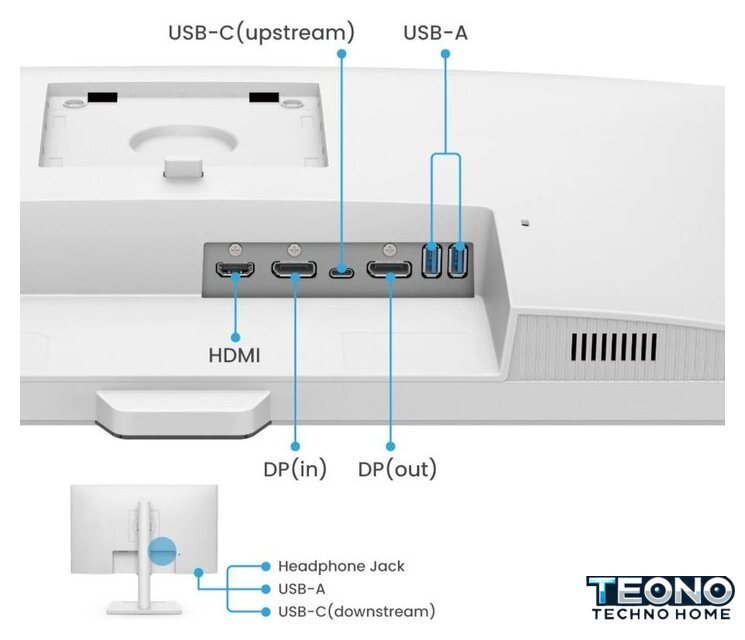 USB-C(upstream)
USB-A
HDMI
DP(in)
DP(out)
Headphone Jack
USB-A
USB-C(downstream)
TEONO
TECHNO HOME