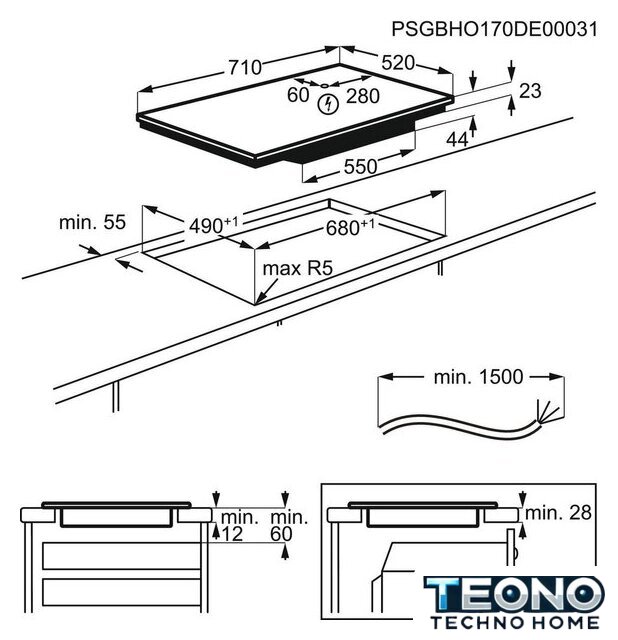 PSGBHO170DE00031

710
520
60
280
23
44
550

min. 55
$490^{+1}$
$680^{+1}$
max R5

min. 1500

min.
12
min.
60

min. 28

TEONO
TECHNO HOME