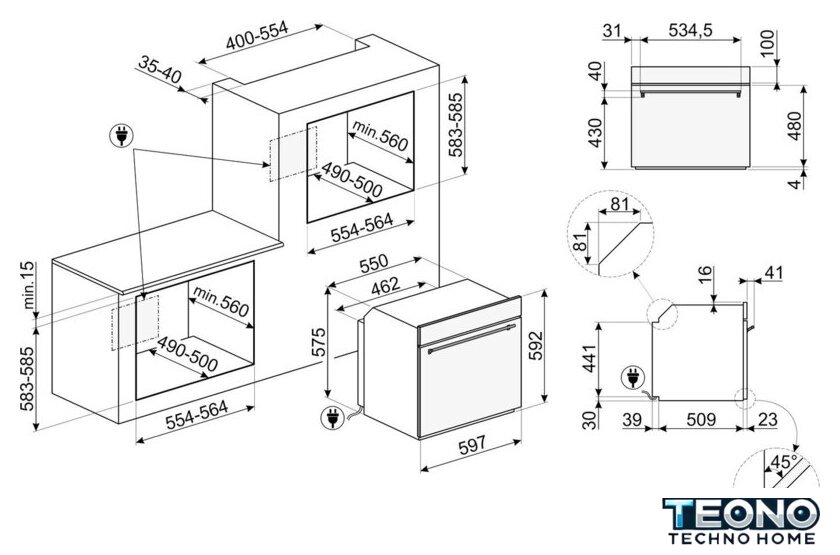 400-554
35-40
583-585
min.560
490-500
554-564
min.15
583-585
min.560
490-500
554-564
550
462
575
592
597
31
534,5
100
40
430
480
4
81
81
16
41
441
30
39
509
23
45°
TEONO
TECHNO HOME